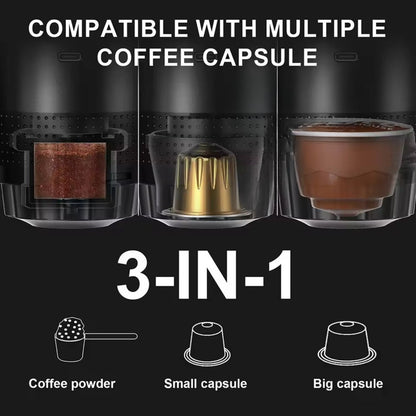 COMPATIBLE WITH MULTIPLE COFFEE CAPSULE

3-IN-1

Coffee powder

Small capsule

Big capsule